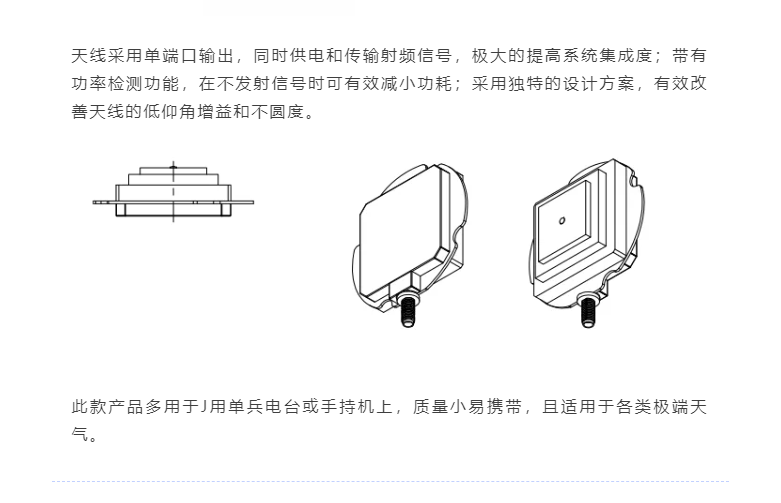 天线采用单端口输出，同时供电和传输射频信号，极大的提高系统集成度；带有功率检测功能，在不发射信号时可有效减小功耗；采用独特的设计方案，有效改善天线的低仰角增益和不圆度。

此款产品多用于J用单兵电台或手持机上，质量小易携带，且适用于各类极端天气。